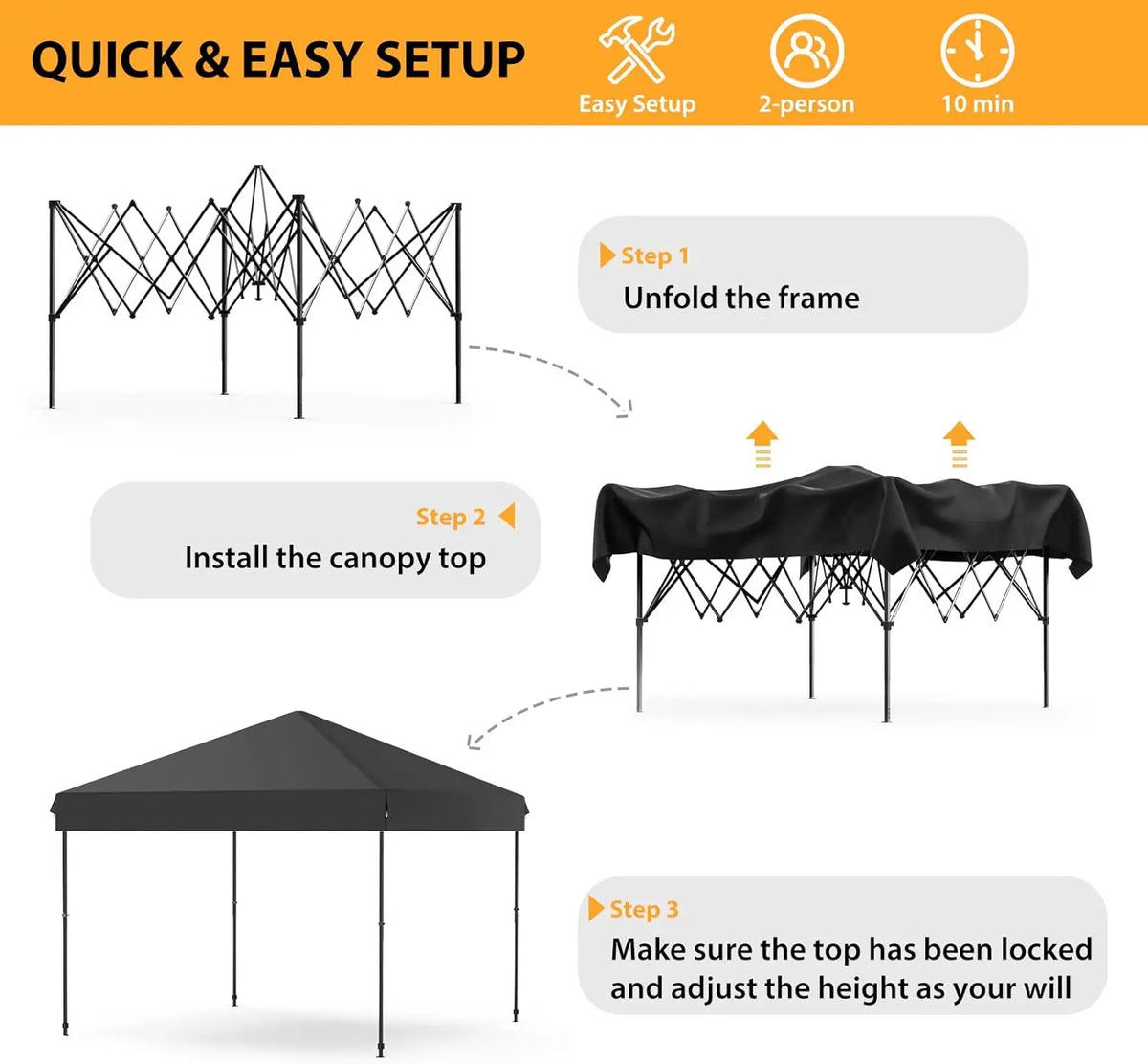 QUICK & EASY SETUP

Easy Setup

2-person

10 min

Step 1
Unfold the frame

Step 2
Install the canopy top

Step 3
Make sure the top has been locked and adjust the height as your will