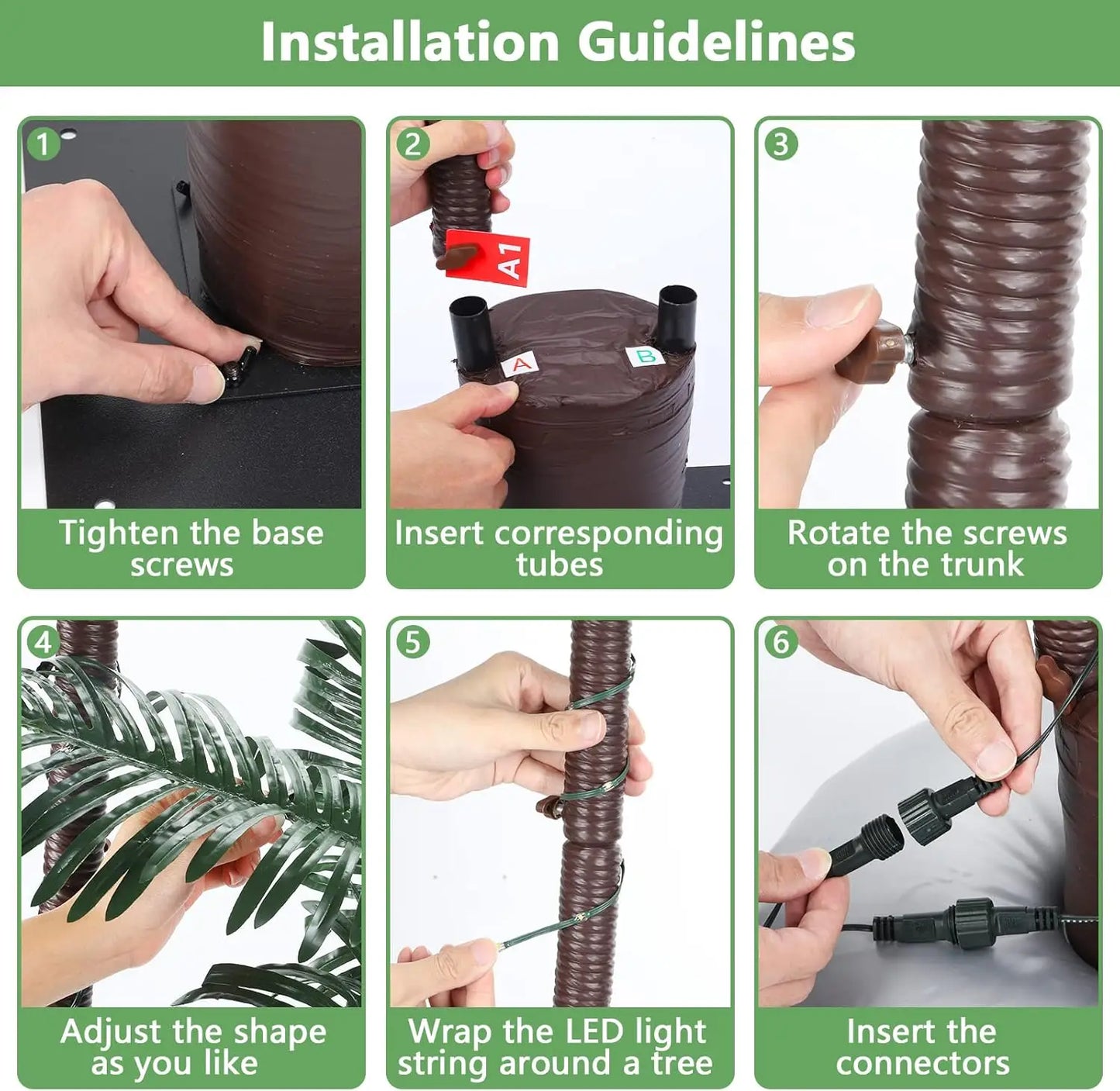 Installation Guidelines

1

Tighten the base screws

2

A1

A

B

Insert corresponding tubes

3

Rotate the screws on the trunk

4

Adjust the shape as you like

5

Wrap the LED light string around a tree

6

Insert the connectors